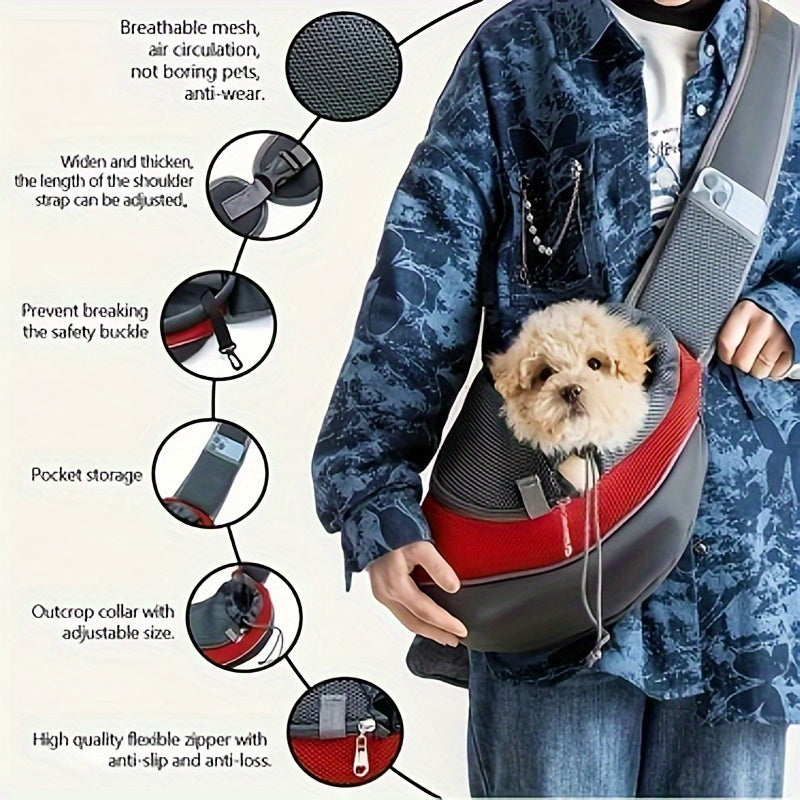 Breathable mesh, air circulation, not boring pets, anti-wear.

Widen and thicken, the length of the shoulder strap can be adjusted.

Prevent breaking the safety buckle

Pocket storage

Outcrop collar with adjustable size.

High quality flexible zipper with anti-slip and anti-loss.