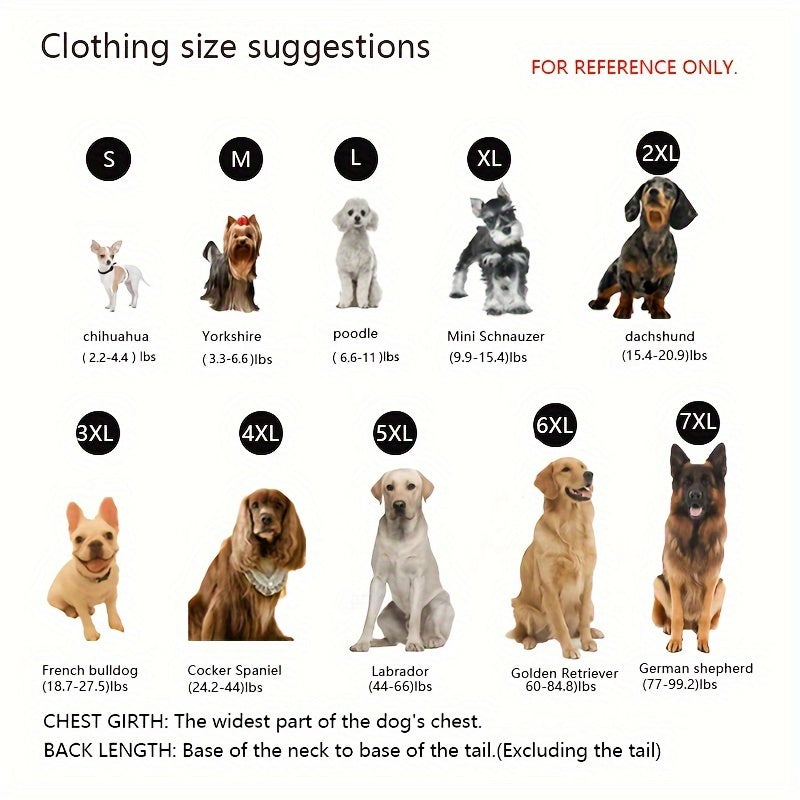 Clothing size suggestions

FOR REFERENCE ONLY.

S
chihuahua
( 2.2-4.4 ) lbs

M
Yorkshire
( 3.3-6.6 )lbs

L
poodle
( 6.6-11 )lbs

XL
Mini Schnauzer
(9.9-15.4)lbs

2XL
dachshund
(15.4-20.9)lbs

3XL
French bulldog
(18.7-27.5)lbs

4XL
Cocker Spaniel
(24.2-44)lbs

5XL
Labrador
(44-66)lbs

6XL
Golden Retriever
60-84.8)lbs

7XL
German shepherd
(77-99.2)lbs

CHEST GIRTH: The widest part of the dog's chest.
BACK LENGTH: Base of the neck to base of the tail.(Excluding the tail)